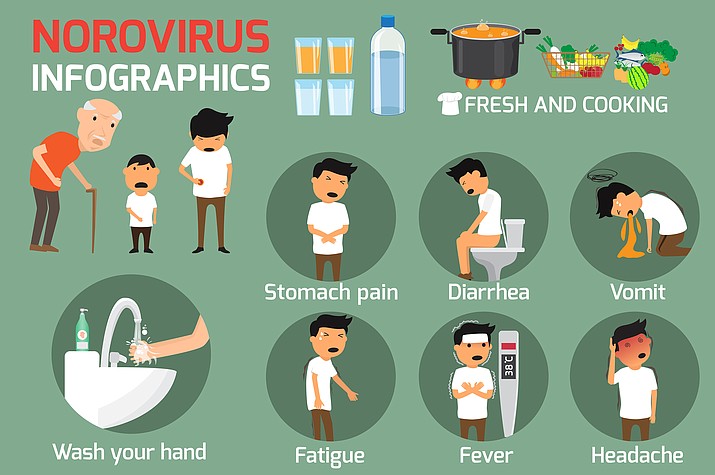 NOROVIRUS
INFOGRAPHICS

FRESH AND COOKING

Stomach pain

Diarrhea

Vomit

Wash your hand

Fatigue

38°C

Fever

Headache